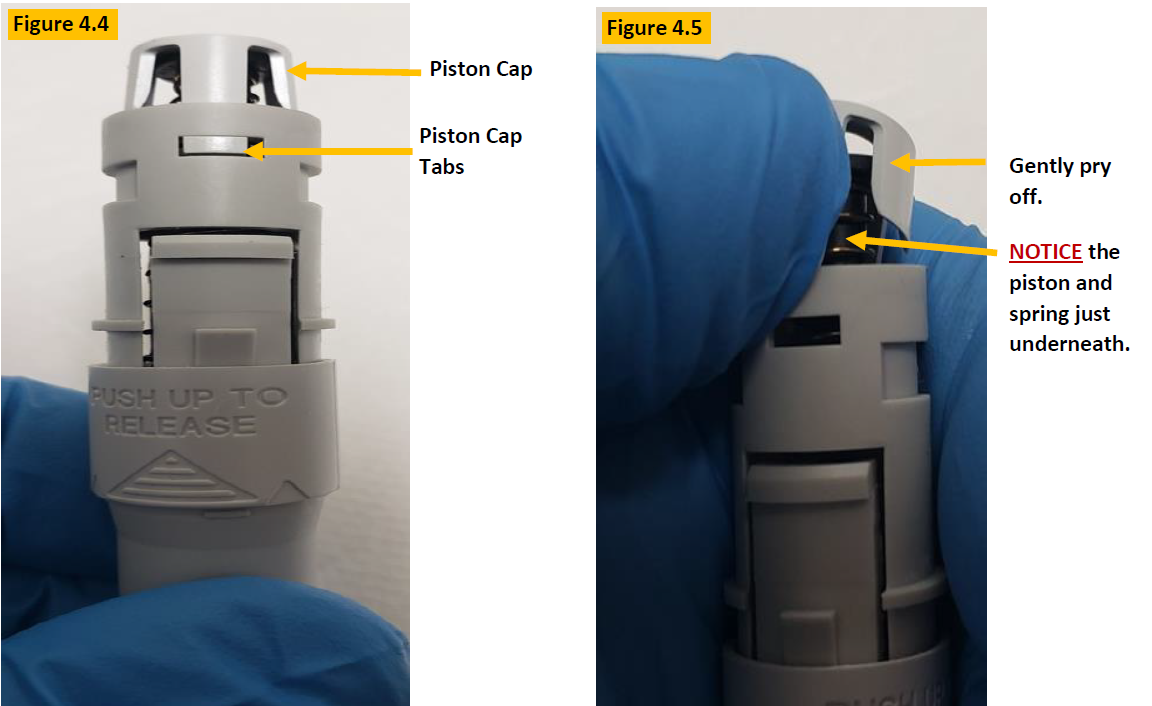 Figure 4.4

Piston Cap

Piston Cap Tabs

PUSH UP TO RELEASE

Figure 4.5

Gently pry off.

NOTICE the piston and spring just underneath.

PUSH UP