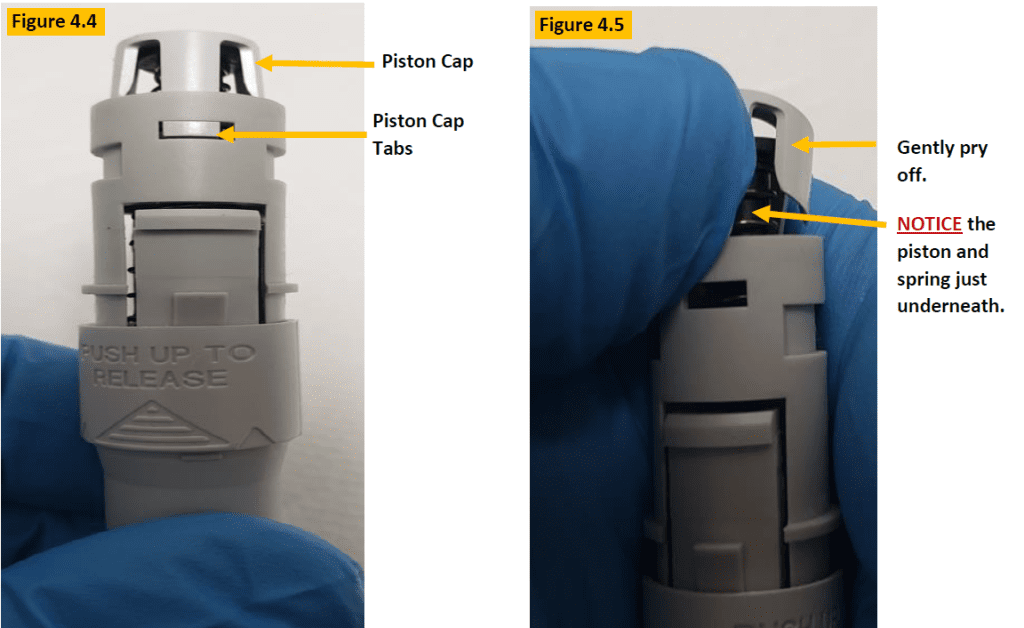 Figure 4.4

Piston Cap

Piston Cap Tabs

PUSH UP TO RELEASE

Figure 4.5

Gently pry off.

NOTICE the piston and spring just underneath.