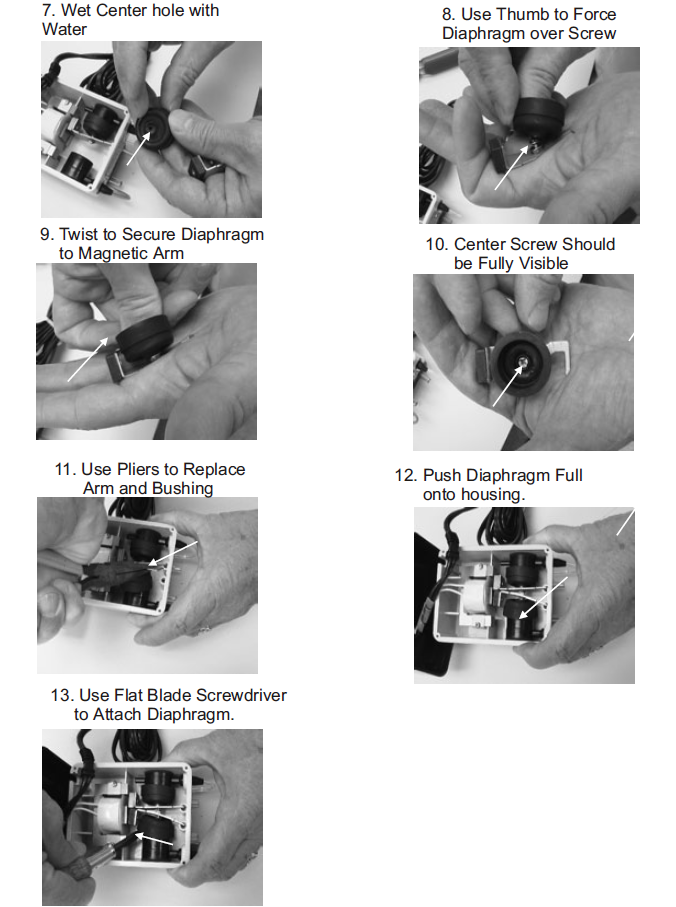 7. Wet Center hole with Water

8. Use Thumb to Force Diaphragm over Screw

9. Twist to Secure Diaphragm to Magnetic Arm

10. Center Screw Should be Fully Visible

11. Use Pliers to Replace Arm and Bushing

12. Push Diaphragm Full onto housing.

13. Use Flat Blade Screwdriver to Attach Diaphragm.