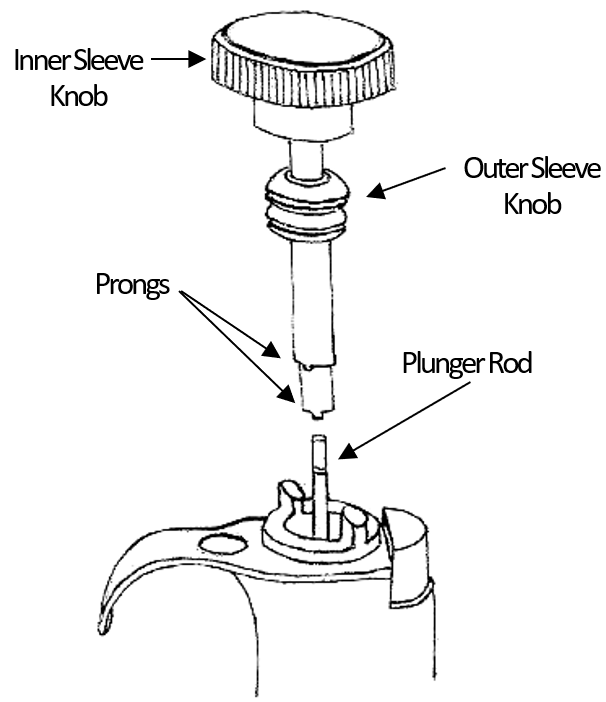 Inner Sleeve Knob

Outer Sleeve Knob

Prongs

Plunger Rod